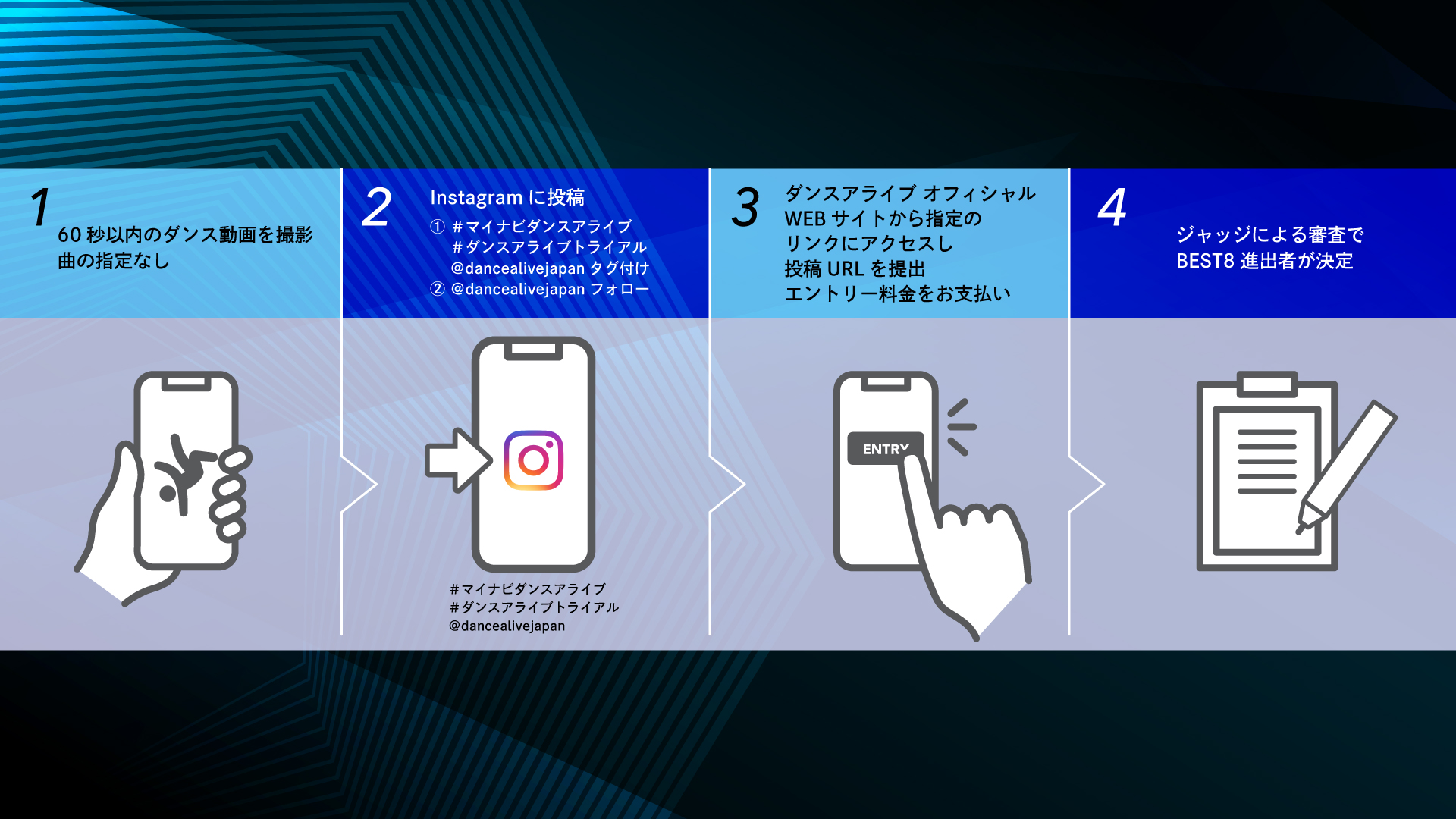 1
60 秒以内のダンス動画を撮影
曲の指定なし

2
Instagram に投稿
① #マイナビダンスアライブ
#ダンスアライブトライアル
@dancealivejapan タグ付け
② @dancealivejapan フォロー

#マイナビダンスアライブ
#ダンスアライブトライアル
@dancealivejapan

3
ダンスアライブ オフィシャル
WEB サイトから指定の
リンクにアクセスし
投稿 URL を提出
エントリー料金をお支払い

ENTRY

4
ジャッジによる審査で
BEST8 進出者が決定